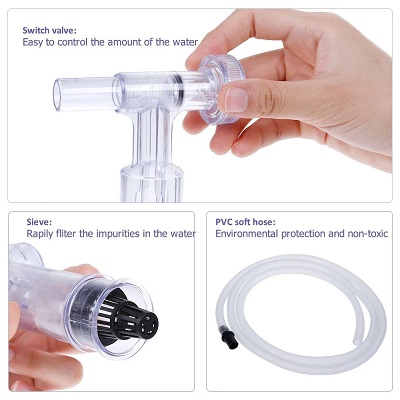 Switch valve:
Easy to control the amount of the water

Sieve:
Rapily fliter the impurities in the water

PVC soft hose:
Environmental protection and non-toxic