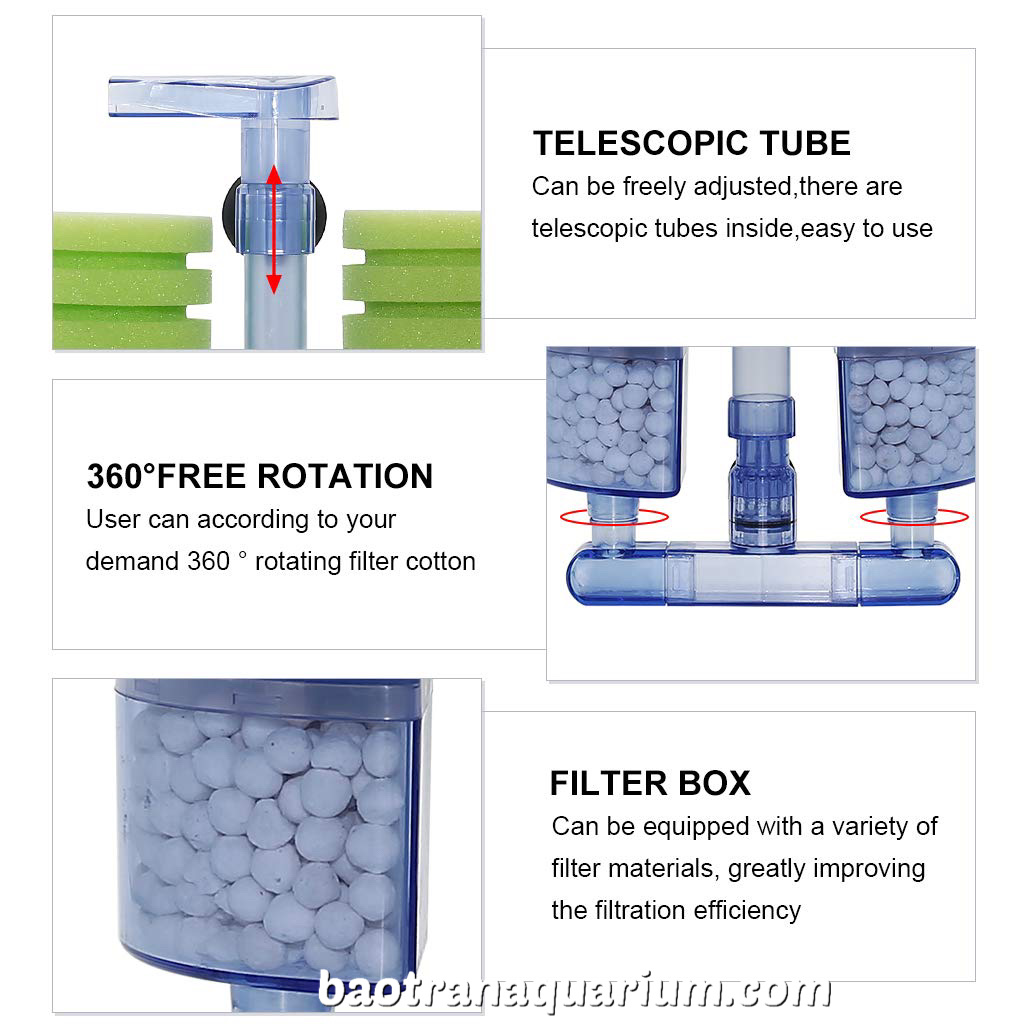 TELESCOPIC TUBE
Can be freely adjusted,there are telescopic tubes inside,easy to use

360°FREE ROTATION
User can according to your demand 360 ° rotating filter cotton

FILTER BOX
Can be equipped with a variety of filter materials, greatly improving the filtration efficiency

baotranaquarium.com